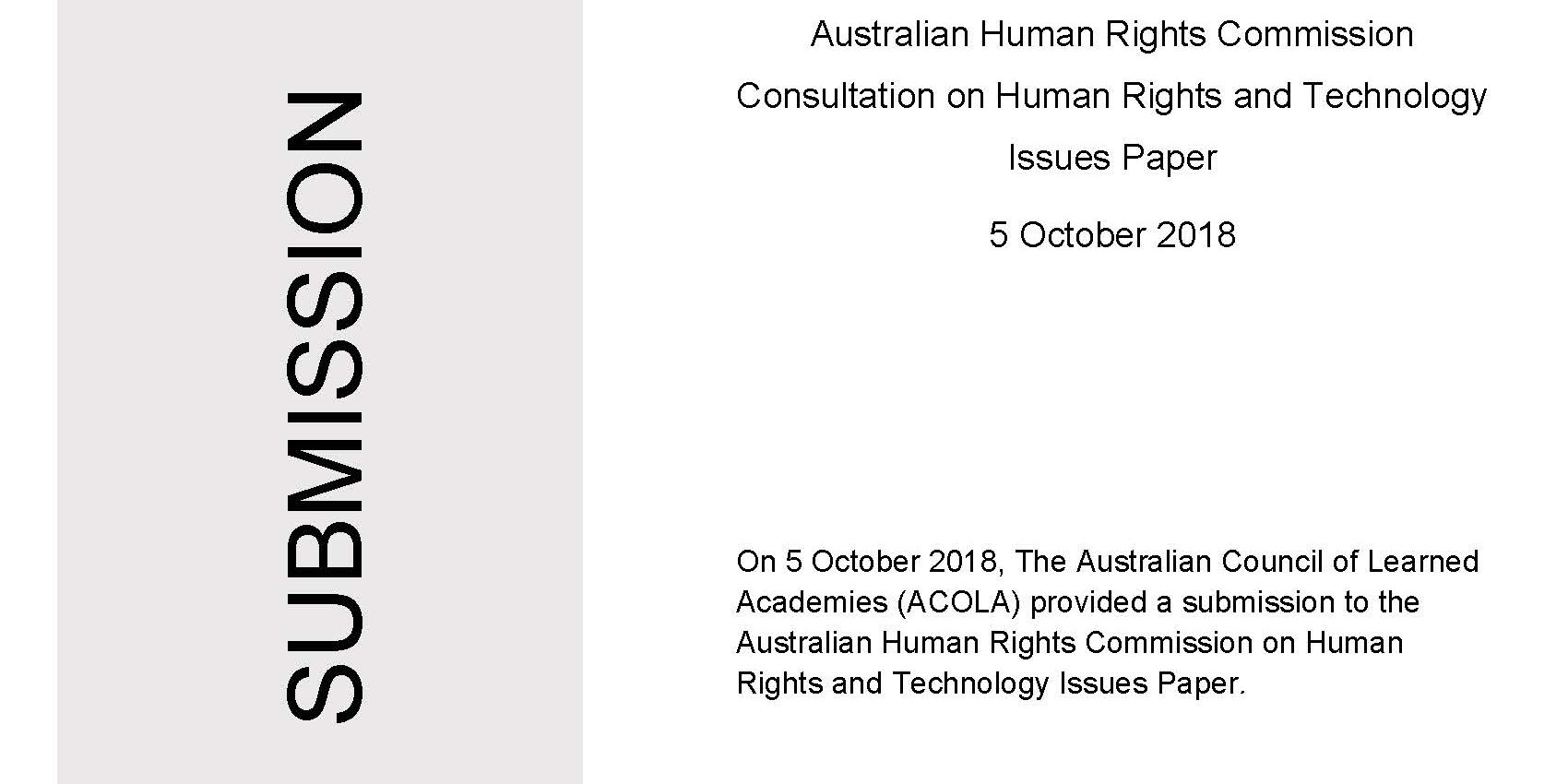 SUBMISSION

Australian Human Rights Commission

Consultation on Human Rights and Technology

Issues Paper

5 October 2018

On 5 October 2018, The Australian Council of Learned Academies (ACOLA) provided a submission to the Australian Human Rights Commission on Human Rights and Technology Issues Paper.